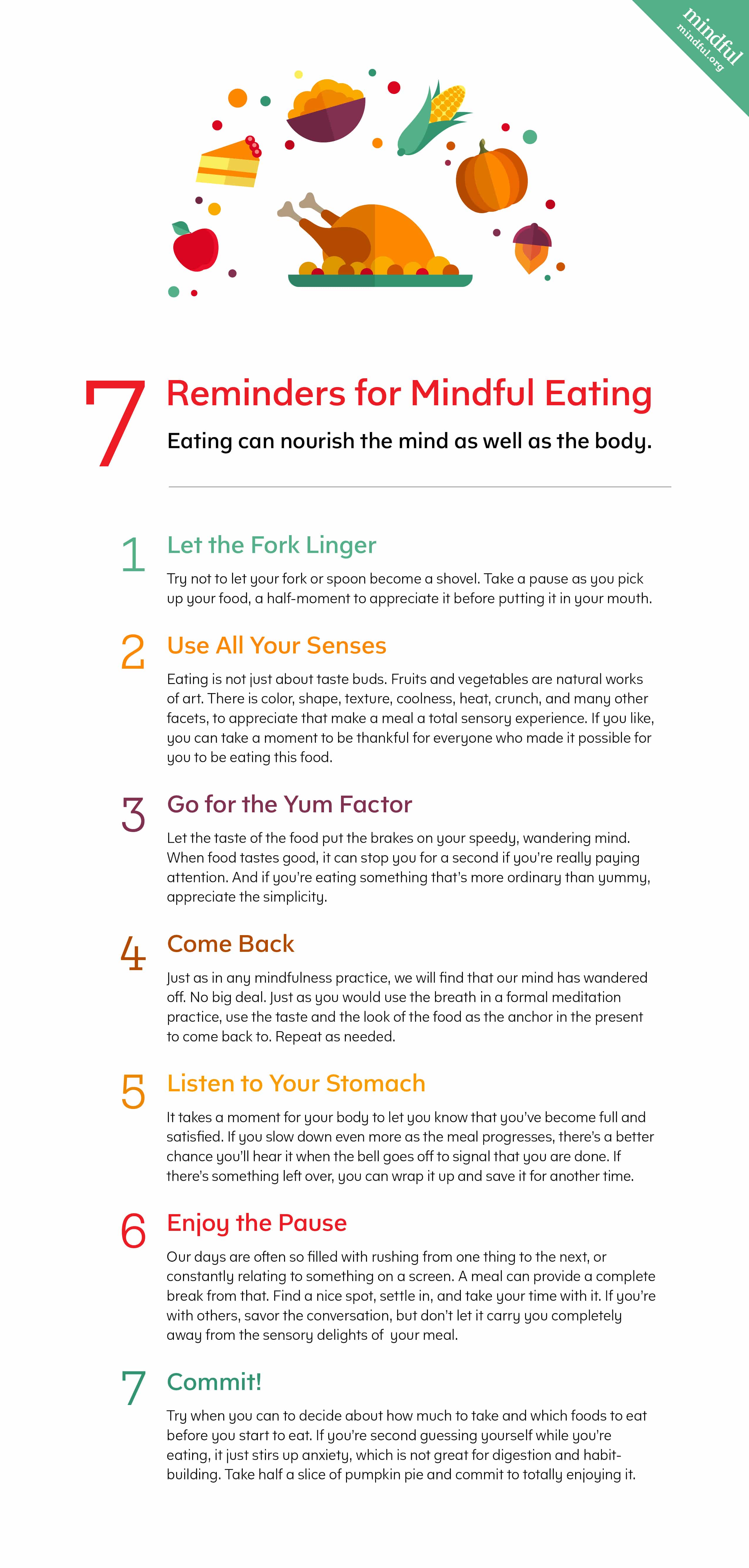 mindful
mindful.org

7 Reminders for Mindful Eating

Eating can nourish the mind as well as the body.

1 Let the Fork Linger

Try not to let your fork or spoon become a shovel. Take a pause as you pick up your food, a half-moment to appreciate it before putting it in your mouth.

2 Use All Your Senses

Eating is not just about taste buds. Fruits and vegetables are natural works of art. There is color, shape, texture, coolness, heat, crunch, and many other facets, to appreciate that make a meal a total sensory experience. If you like, you can take a moment to be thankful for everyone who made it possible for you to be eating this food.

3 Go for the Yum Factor

Let the taste of the food put the brakes on your speedy, wandering mind. When food tastes good, it can stop you for a second if you're really paying attention. And if you're eating something that's more ordinary than yummy, appreciate the simplicity.

4 Come Back

Just as in any mindfulness practice, we will find that our mind has wandered off. No big deal. Just as you would use the breath in a formal meditation practice, use the taste and the look of the food as the anchor in the present to come back to. Repeat as needed.

5 Listen to Your Stomach

It takes a moment for your body to let you know that you've become full and satisfied. If you slow down even more as the meal progresses, there's a better chance you'll hear it when the bell goes off to signal that you are done. If there's something left over, you can wrap it up and save it for another time.

6 Enjoy the Pause

Our days are often so filled with rushing from one thing to the next, or constantly relating to something on a screen. A meal can provide a complete break from that. Find a nice spot, settle in, and take your time with it. If you're with others, savor the conversation, but don't let it carry you completely away from the sensory delights of your meal.

7 Commit!

Try when you can to decide about how much to take and which foods to eat before you start to eat. If you're second guessing yourself while you're eating, it just stirs up anxiety, which is not great for digestion and habit-building. Take half a slice of pumpkin pie and commit to totally enjoying it.