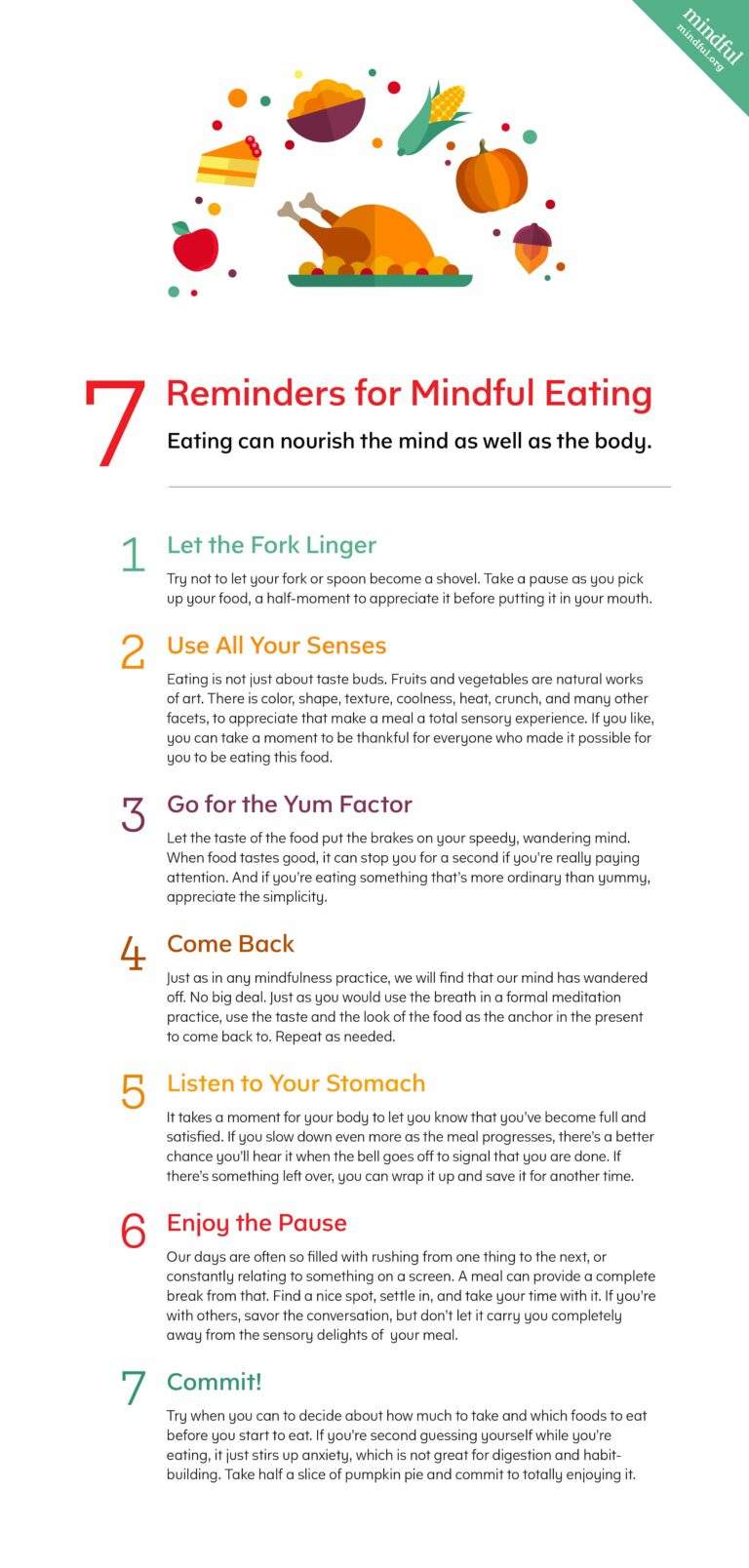 mindful
mindful.org

7 Reminders for Mindful Eating

Eating can nourish the mind as well as the body.

1 Let the Fork Linger

Try not to let your fork or spoon become a shovel. Take a pause as you pick up your food, a half-moment to appreciate it before putting it in your mouth.

2 Use All Your Senses

Eating is not just about taste buds. Fruits and vegetables are natural works of art. There is color, shape, texture, coolness, heat, crunch, and many other facets, to appreciate that make a meal a total sensory experience. If you like, you can take a moment to be thankful for everyone who made it possible for you to be eating this food.

3 Go for the Yum Factor

Let the taste of the food put the brakes on your speedy, wandering mind. When food tastes good, it can stop you for a second if you're really paying attention. And if you're eating something that's more ordinary than yummy, appreciate the simplicity.

4 Come Back

Just as in any mindfulness practice, we will find that our mind has wandered off. No big deal. Just as you would use the breath in a formal meditation practice, use the taste and the look of the food as the anchor in the present to come back to. Repeat as needed.

5 Listen to Your Stomach

It takes a moment for your body to let you know that you've become full and satisfied. If you slow down even more as the meal progresses, there's a better chance you'll hear it when the bell goes off to signal that you are done. If there's something left over, you can wrap it up and save it for another time.

6 Enjoy the Pause

Our days are often so filled with rushing from one thing to the next, or constantly relating to something on a screen. A meal can provide a complete break from that. Find a nice spot, settle in, and take your time with it. If you're with others, savor the conversation, but don't let it carry you completely away from the sensory delights of your meal.

7 Commit!

Try when you can to decide about how much to take and which foods to eat before you start to eat. If you're second guessing yourself while you're eating, it just stirs up anxiety, which is not great for digestion and habit-building. Take half a slice of pumpkin pie and commit to totally enjoying it.